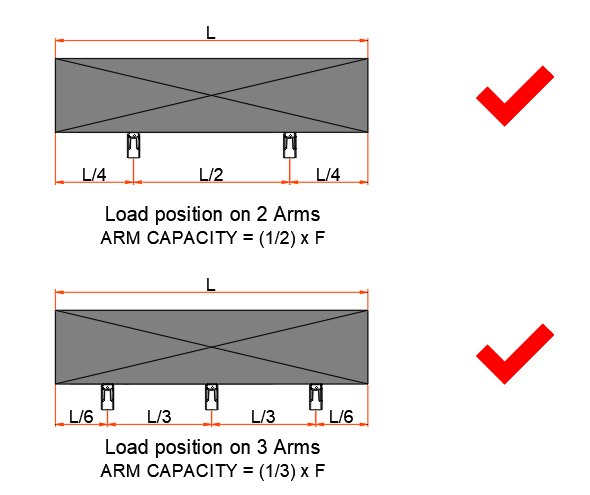 L

L/4 L/2 L/4

Load position on 2 Arms
ARM CAPACITY = (1/2) x F

L

L/6 L/3 L/3 L/6

Load position on 3 Arms
ARM CAPACITY = (1/3) x F